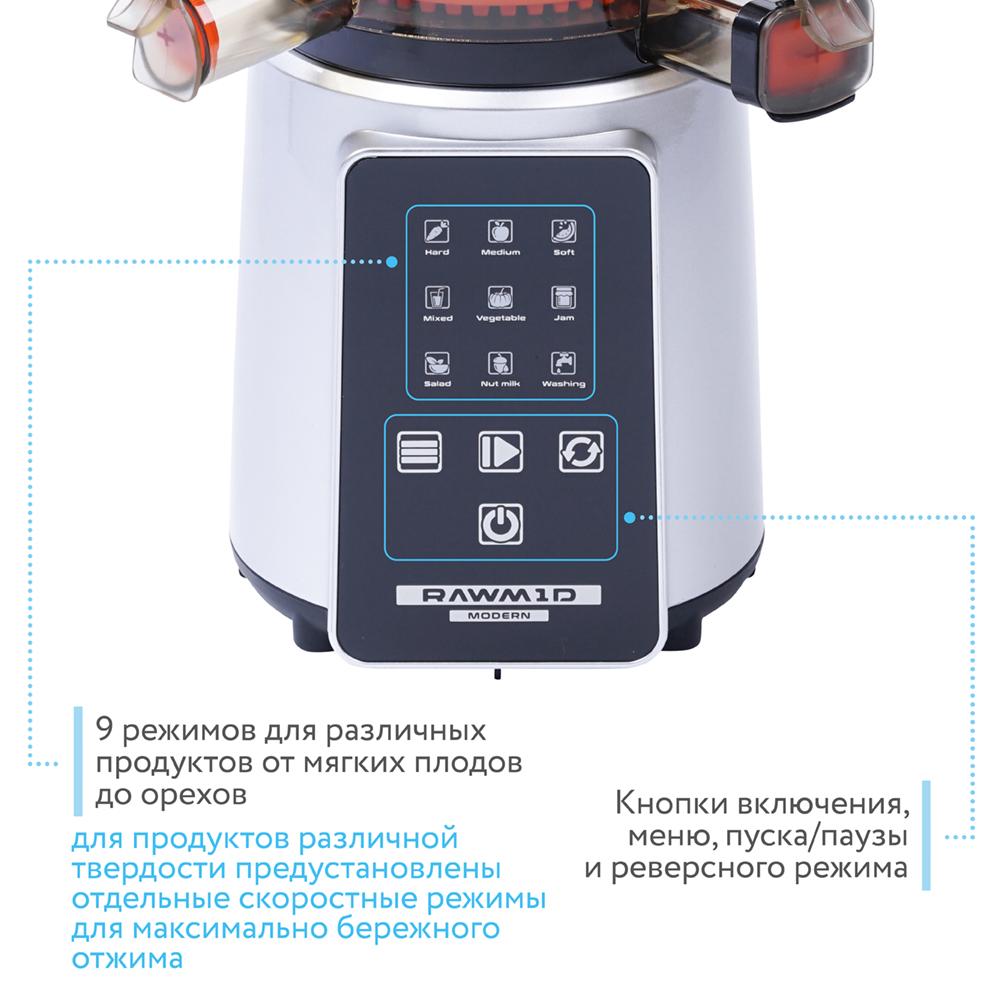 Hard Medium Soft
Mixed Vegetable Jam
Salad Nut milk Washing

RAWMID
MODERN

9 режимов для различных продуктов от мягких плодов до орехов

для продуктов различной твердости предустановлены отдельные скоростные режимы для максимально бережного отжима

Кнопки включения, меню, пуска/паузы и реверсного режима